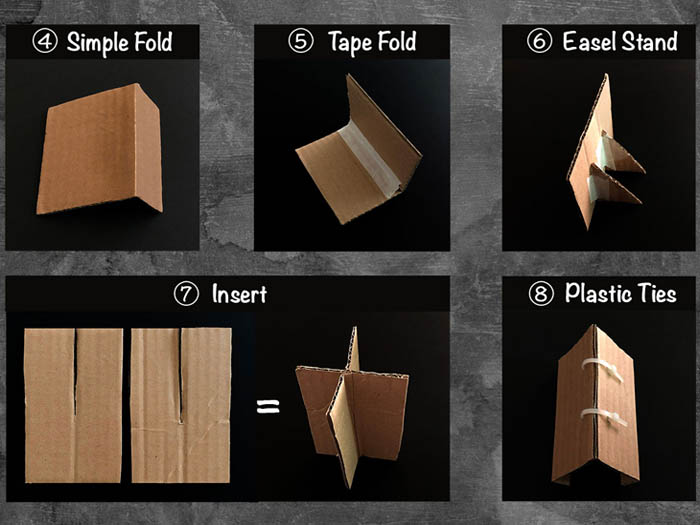 ④ Simple Fold

⑤ Tape Fold

⑥ Easel Stand

⑦ Insert

=

⑧ Plastic Ties